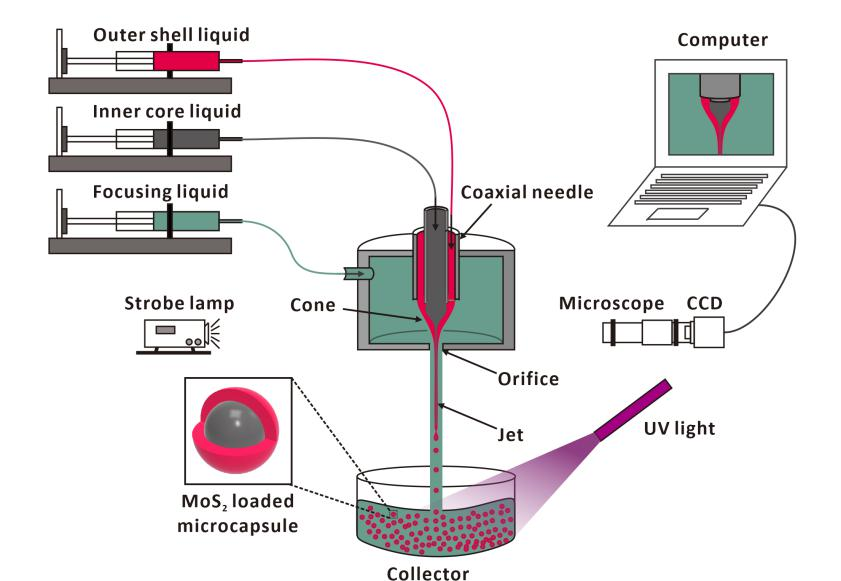 Outer shell liquid

Inner core liquid

Focusing liquid

Computer

Coaxial needle

Strobe lamp

Cone

Microscope

CCD

Orifice

Jet

UV light

$MoS_2$ loaded microcapsule

Collector